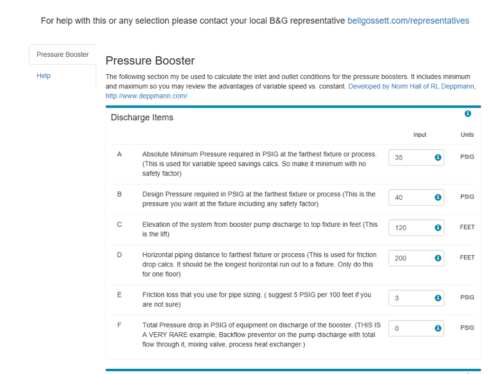 For help with this or any selection please contact your local B&G representative bellgossett.com/representatives

Pressure Booster

Help

Pressure Booster

The following section my be used to calculate the inlet and outlet conditions for the pressure boosters. It includes minimum and maximum so you may review the advantages of variable speed vs. constant. Developed by Norm Hall of RL Deppmann, http://www.deppmann.com/

Discharge Items

| | | Input | Units |
|---|---|---|---|
| A | Absolute Minimum Pressure required in PSIG at the farthest fixture or process. (This is used for variable speed savings calcs. So make it minimum with no safety factor) | 35 | PSIG |
| B | Design Pressure required in PSIG at the farthest fixture or process (This is the pressure you want at the fixture including any safety factor) | 40 | PSIG |
| C | Elevation of the system from booster pump discharge to top fixture in feet (This is the lift) | 120 | FEET |
| D | Horizontal piping distance to farthest fixture or process (This is used for friction drop calcs. It should be the longest horizontal run out to a fixture. Only do this for one floor) | 200 | FEET |
| E | Friction loss that you use for pipe sizing. ( suggest 5 PSIG per 100 feet if you are not sure) | 3 | PSIG |
| F | Total Pressure drop in PSIG of equipment on discharge of the booster. (THIS IS A VERY RARE example, Backflow preventor on the pump discharge with total flow through it, mixing valve, process heat exchanger.) | 0 | PSIG |