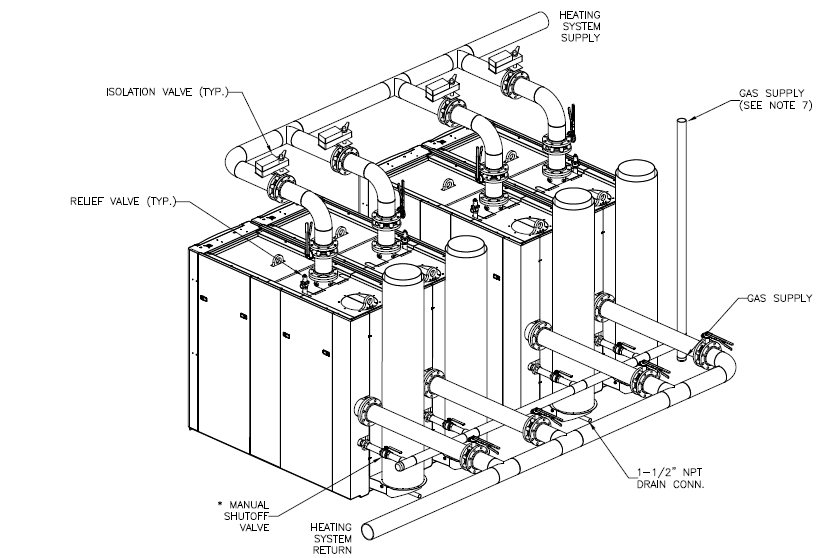 HEATING SYSTEM SUPPLY

ISOLATION VALVE (TYP.)

GAS SUPPLY (SEE NOTE 7)

RELIEF VALVE (TYP.)

GAS SUPPLY

1-1/2" NPT DRAIN CONN.

* MANUAL SHUTOFF VALVE

HEATING SYSTEM RETURN