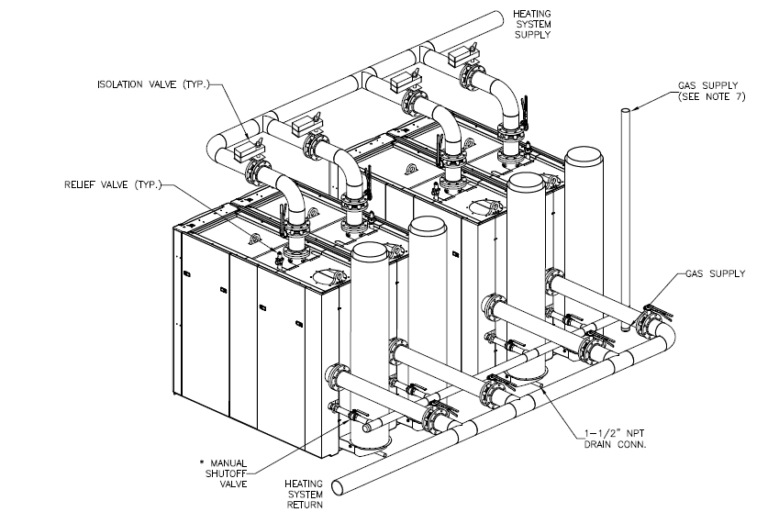 HEATING SYSTEM SUPPLY

ISOLATION VALVE (TYP.)

GAS SUPPLY (SEE NOTE 7)

RELIEF VALVE (TYP.)

GAS SUPPLY

1-1/2" NPT DRAIN CONN.

* MANUAL SHUTOFF VALVE

HEATING SYSTEM RETURN