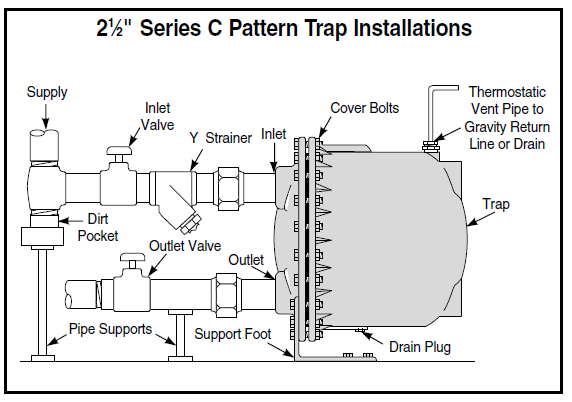 2½" Series C Pattern Trap Installations

Supply

Inlet Valve

Y Strainer

Inlet

Cover Bolts

Thermostatic Vent Pipe to Gravity Return Line or Drain

Trap

Dirt Pocket

Outlet Valve

Outlet

Pipe Supports

Support Foot

Drain Plug