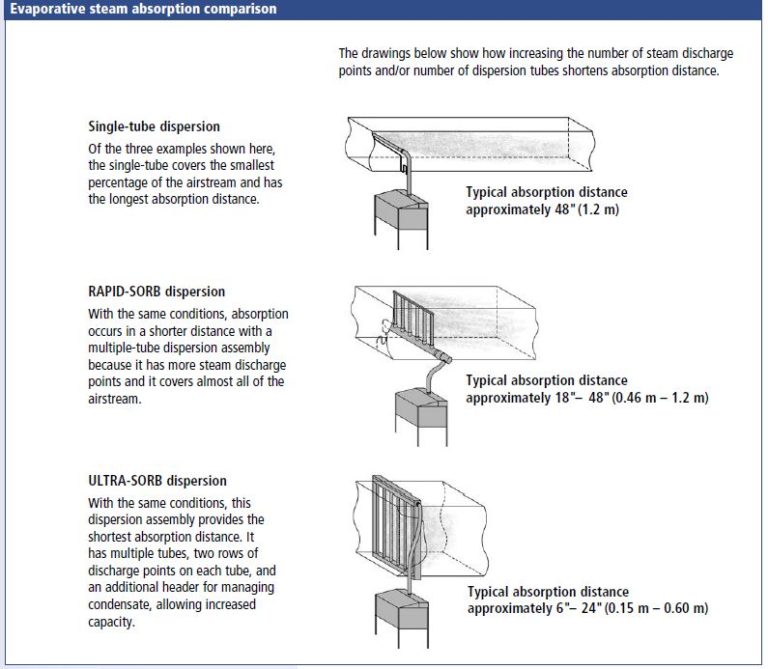 Evaporative steam absorption comparison

The drawings below show how increasing the number of steam discharge points and/or number of dispersion tubes shortens absorption distance.

Single-tube dispersion
Of the three examples shown here, the single-tube covers the smallest percentage of the airstream and has the longest absorption distance.

Typical absorption distance approximately 48" (1.2 m)

RAPID-SORB dispersion
With the same conditions, absorption occurs in a shorter distance with a multiple-tube dispersion assembly because it has more steam discharge points and it covers almost all of the airstream.

Typical absorption distance approximately 18"– 48" (0.46 m – 1.2 m)

ULTRA-SORB dispersion
With the same conditions, this dispersion assembly provides the shortest absorption distance. It has multiple tubes, two rows of discharge points on each tube, and an additional header for managing condensate, allowing increased capacity.

Typical absorption distance approximately 6"– 24" (0.15 m – 0.60 m)