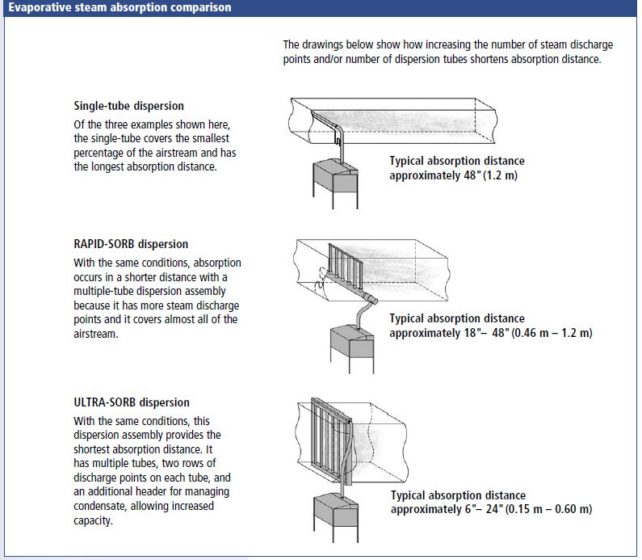 Evaporative steam absorption comparison

The drawings below show how increasing the number of steam discharge points and/or number of dispersion tubes shortens absorption distance.

Single-tube dispersion

Of the three examples shown here, the single-tube covers the smallest percentage of the airstream and has the longest absorption distance.

Typical absorption distance approximately 48" (1.2 m)

RAPID-SORB dispersion

With the same conditions, absorption occurs in a shorter distance with a multiple-tube dispersion assembly because it has more steam discharge points and it covers almost all of the airstream.

Typical absorption distance approximately 18"– 48" (0.46 m – 1.2 m)

ULTRA-SORB dispersion

With the same conditions, this dispersion assembly provides the shortest absorption distance. It has multiple tubes, two rows of discharge points on each tube, and an additional header for managing condensate, allowing increased capacity.

Typical absorption distance approximately 6"– 24" (0.15 m – 0.60 m)